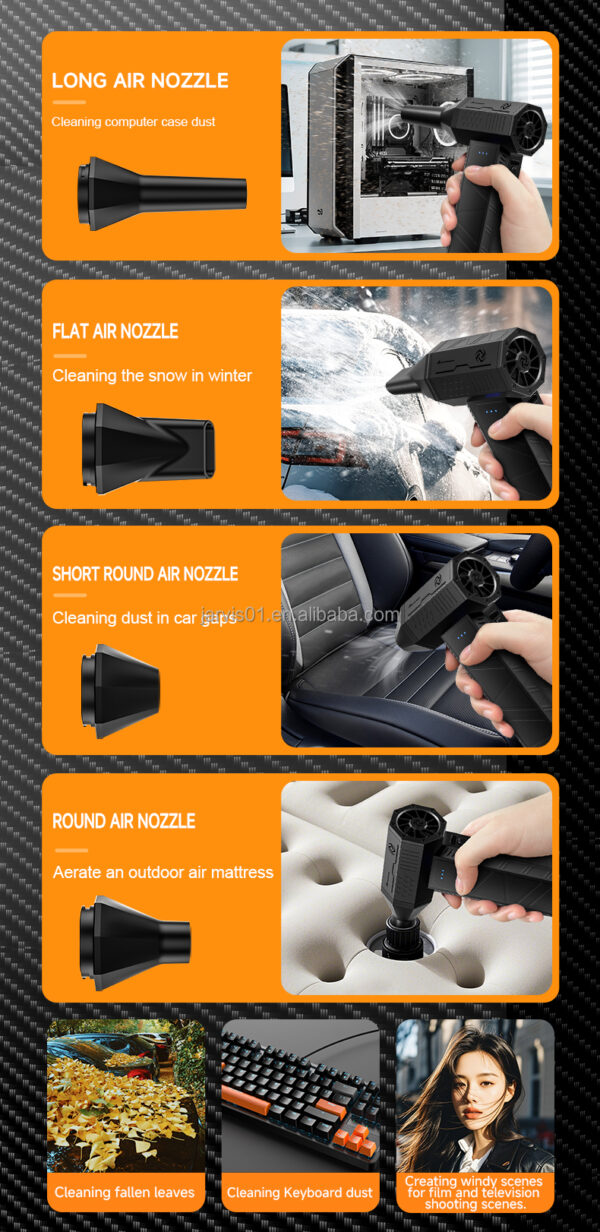 LONG AIR NOZZLE

Cleaning computer case dust

FLAT AIR NOZZLE

Cleaning the snow in winter

SHORT ROUND AIR NOZZLE

Cleaning dust in car gaps

jarvis01.en.alibaba.com

ROUND AIR NOZZLE

Aerate an outdoor air mattress

Cleaning fallen leaves

Cleaning Keyboard dust

Creating windy scenes for film and television shooting scenes.